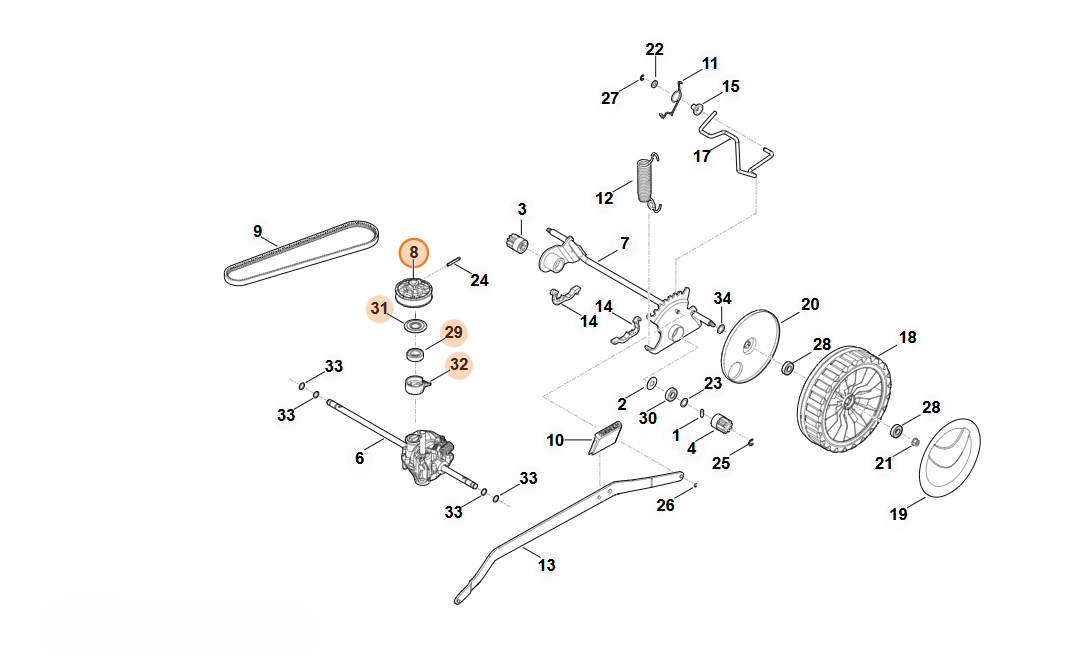 22
11
27
15
17
12
3
7
9
8
24
31
29
32
14
14
34
20
28
18
33
33
2
30
23
1
4
25
10
28
21
19
6
33
33
26
13